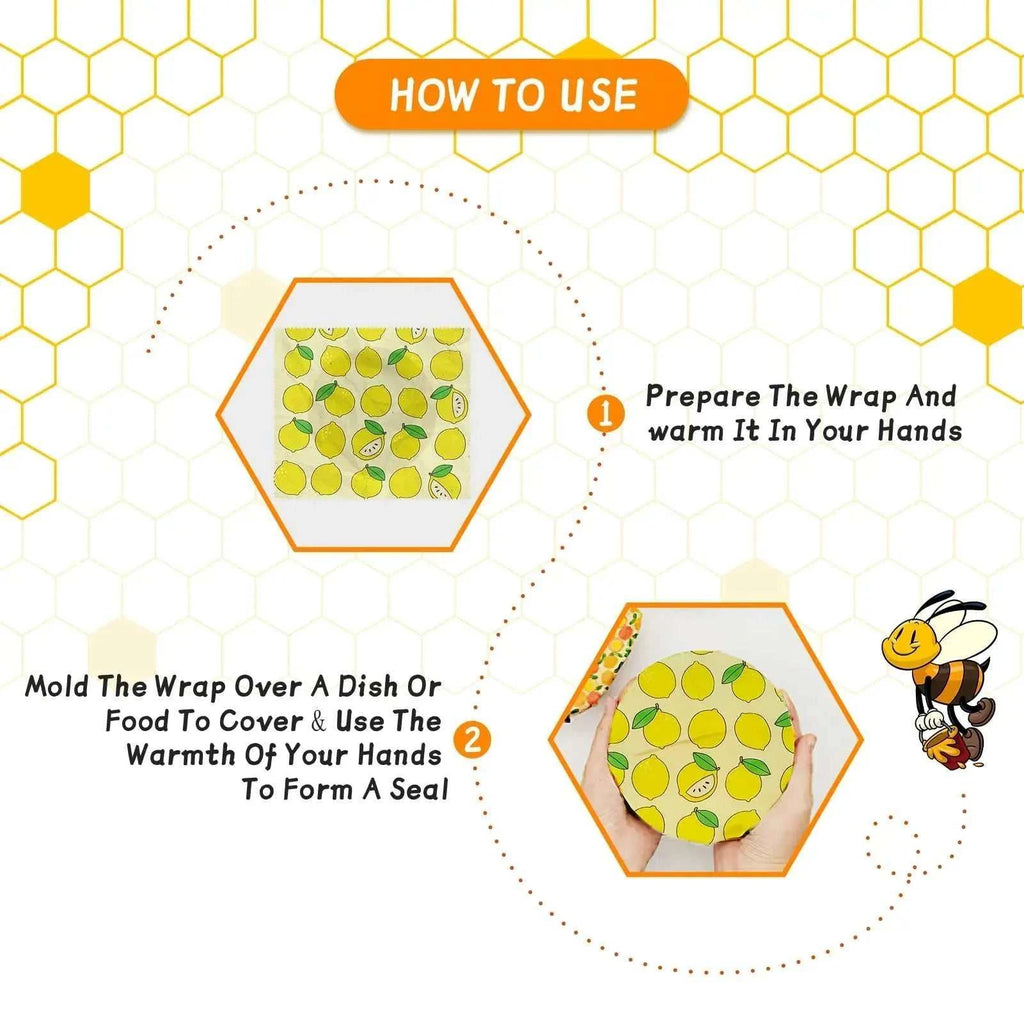 HOW TO USE

1 Prepare The Wrap And warm It In Your Hands

Mold The Wrap Over A Dish Or Food To Cover & Use The Warmth Of Your Hands To Form A Seal 2