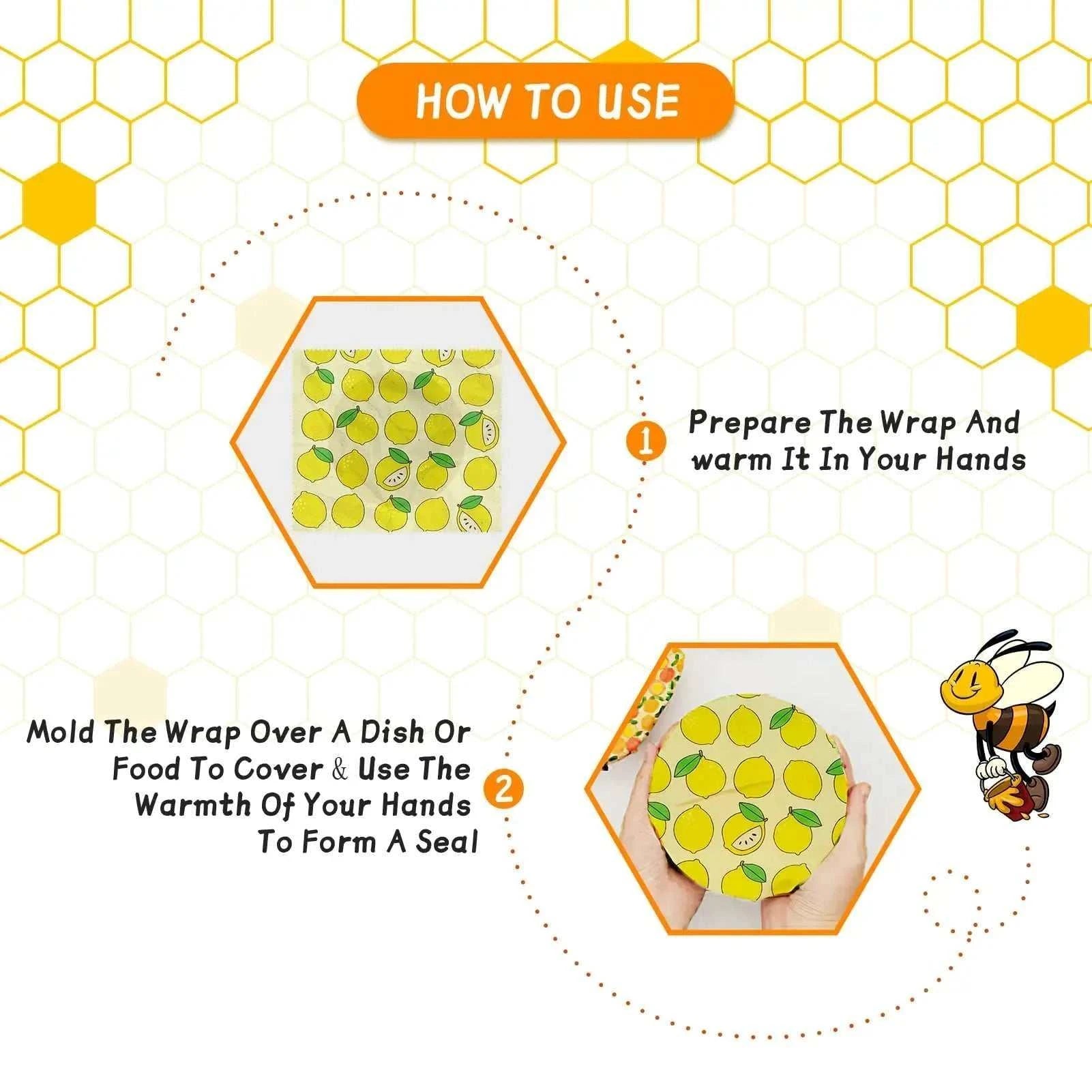 HOW TO USE

1

Prepare The Wrap And warm It In Your Hands

Mold The Wrap Over A Dish Or Food To Cover & Use The Warmth Of Your Hands To Form A Seal

2