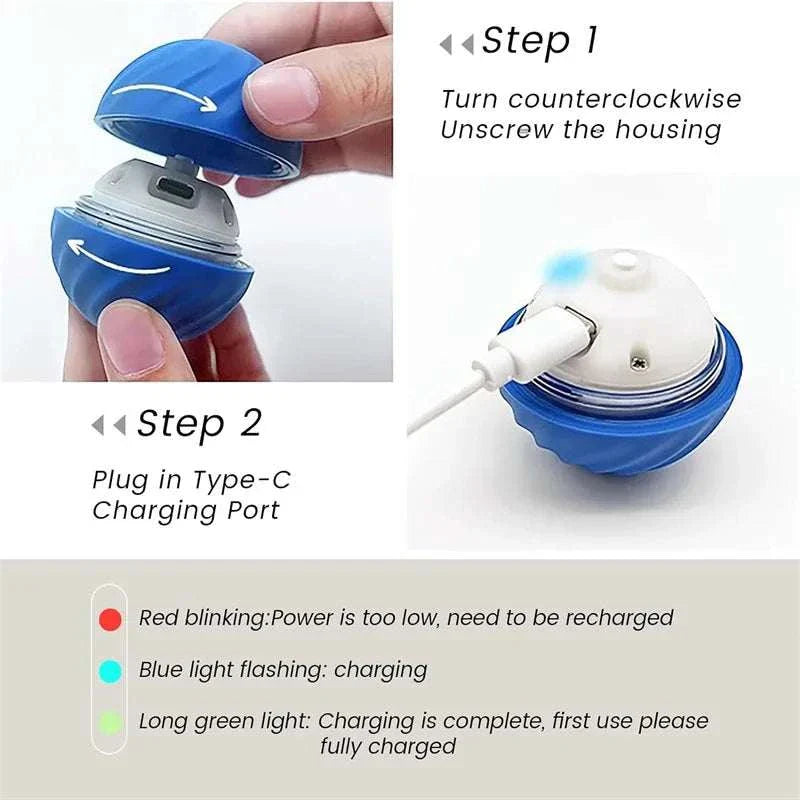 Step 1

Turn counterclockwise
Unscrew the housing

Step 2

Plug in Type-C
Charging Port

Red blinking:Power is too low, need to be recharged

Blue light flashing: charging

Long green light: Charging is complete, first use please fully charged