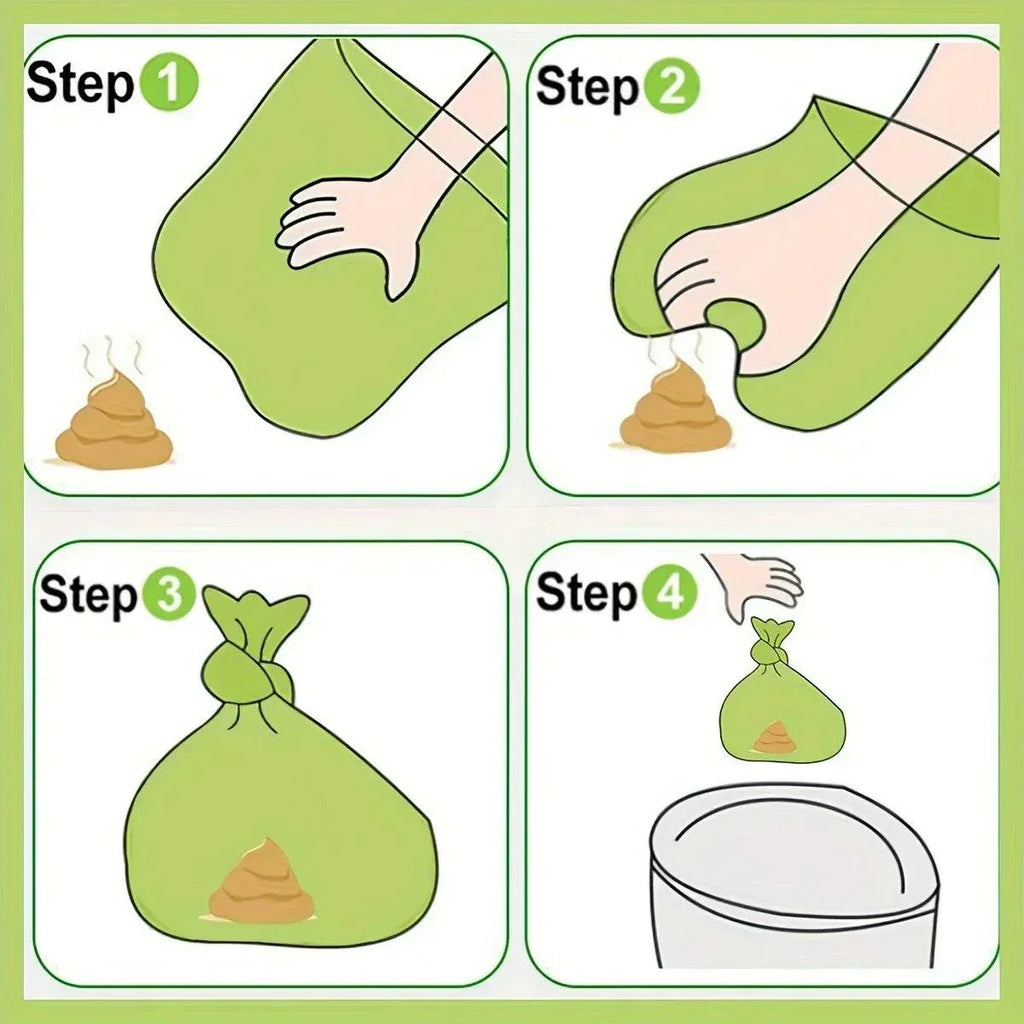 Step 1

Step 2

Step 3

Step 4